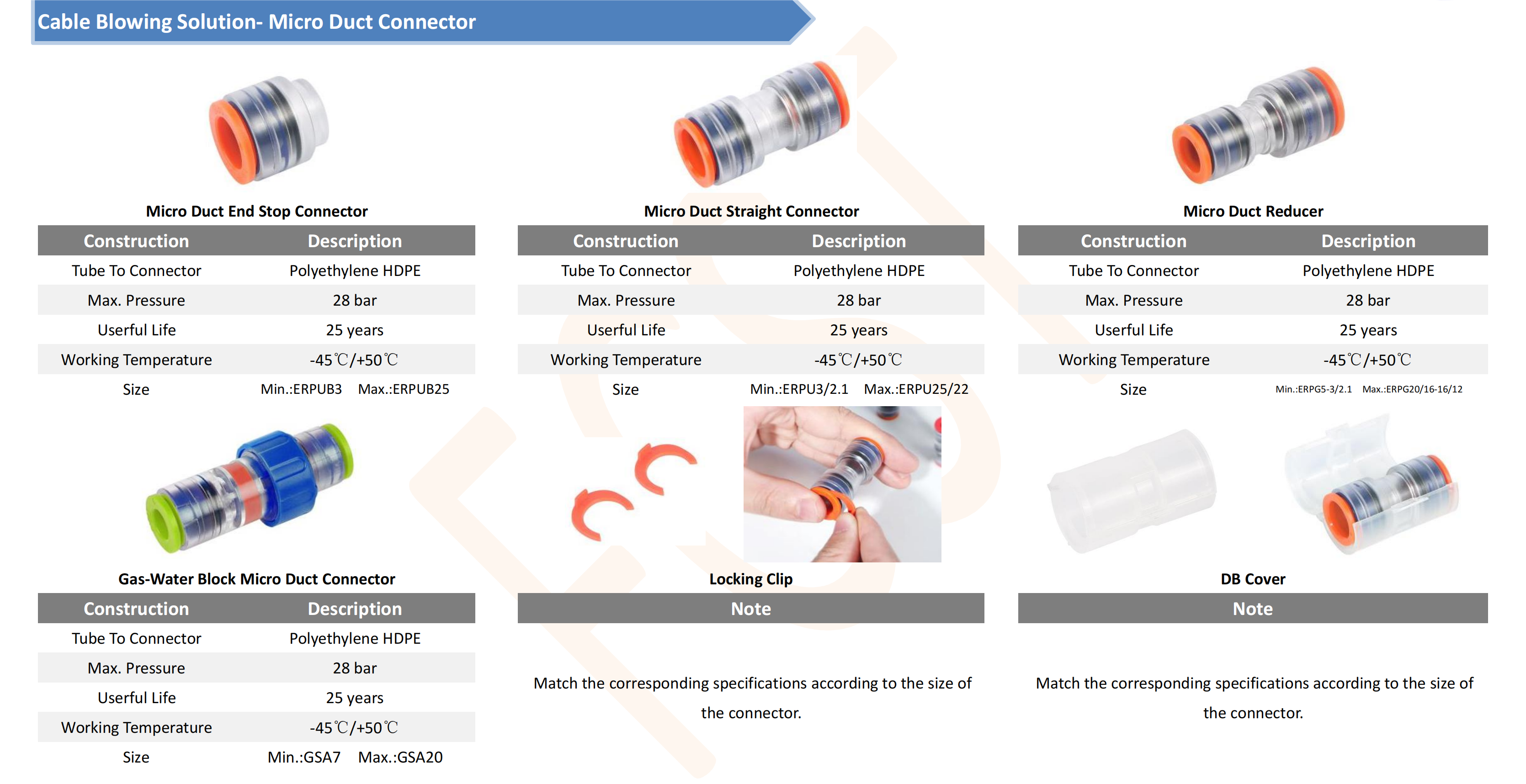 Cable Blowing Solution- Micro Duct Connector

Micro Duct End Stop Connector

| Construction | Description |
|---|---|
| Tube To Connector | Polyethylene HDPE |
| Max. Pressure | 28 bar |
| Userful Life | 25 years |
| Working Temperature | -45℃/+50℃ |
| Size | Min.:ERPUB3 Max.:ERPUB25 |

Micro Duct Straight Connector

| Construction | Description |
|---|---|
| Tube To Connector | Polyethylene HDPE |
| Max. Pressure | 28 bar |
| Userful Life | 25 years |
| Working Temperature | -45℃/+50℃ |
| Size | Min.:ERPU3/2.1 Max.:ERPU25/22 |

Micro Duct Reducer

| Construction | Description |
|---|---|
| Tube To Connector | Polyethylene HDPE |
| Max. Pressure | 28 bar |
| Userful Life | 25 years |
| Working Temperature | -45℃/+50℃ |
| Size | Min.:ERPG5-3/2.1 Max.:ERPG20/16-16/12 |

Gas-Water Block Micro Duct Connector

| Construction | Description |
|---|---|
| Tube To Connector | Polyethylene HDPE |
| Max. Pressure | 28 bar |
| Userful Life | 25 years |
| Working Temperature | -45℃/+50℃ |
| Size | Min.:GSA7 Max.:GSA20 |

Locking Clip

Note

Match the corresponding specifications according to the size of the connector.

DB Cover

Note

Match the corresponding specifications according to the size of the connector.