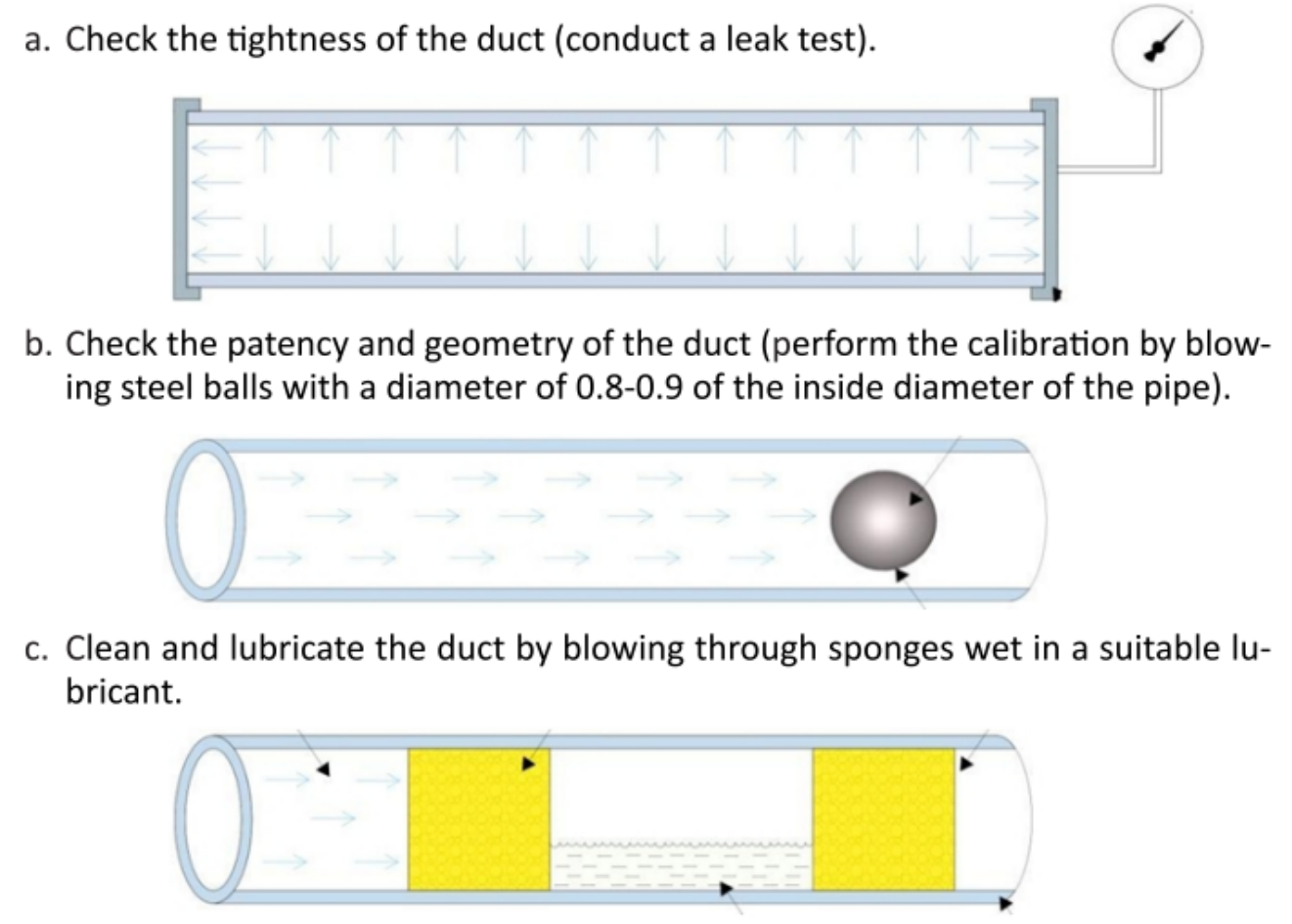 a. Check the tightness of the duct (conduct a leak test).

b. Check the patency and geometry of the duct (perform the calibration by blowing steel balls with a diameter of 0.8-0.9 of the inside diameter of the pipe).

c. Clean and lubricate the duct by blowing through sponges wet in a suitable lubricant.