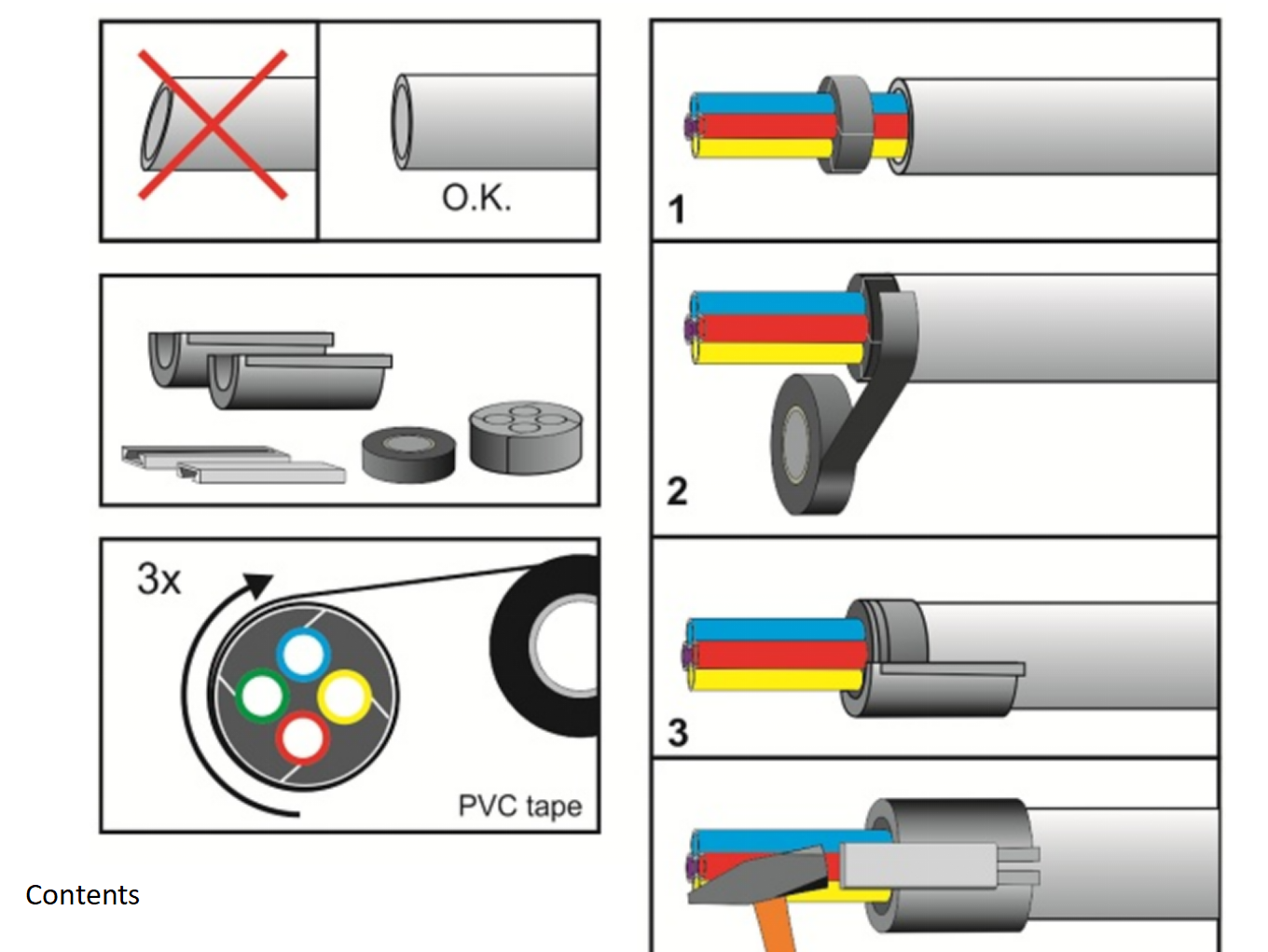 O.K.

3x

PVC tape

Contents

1

2

3