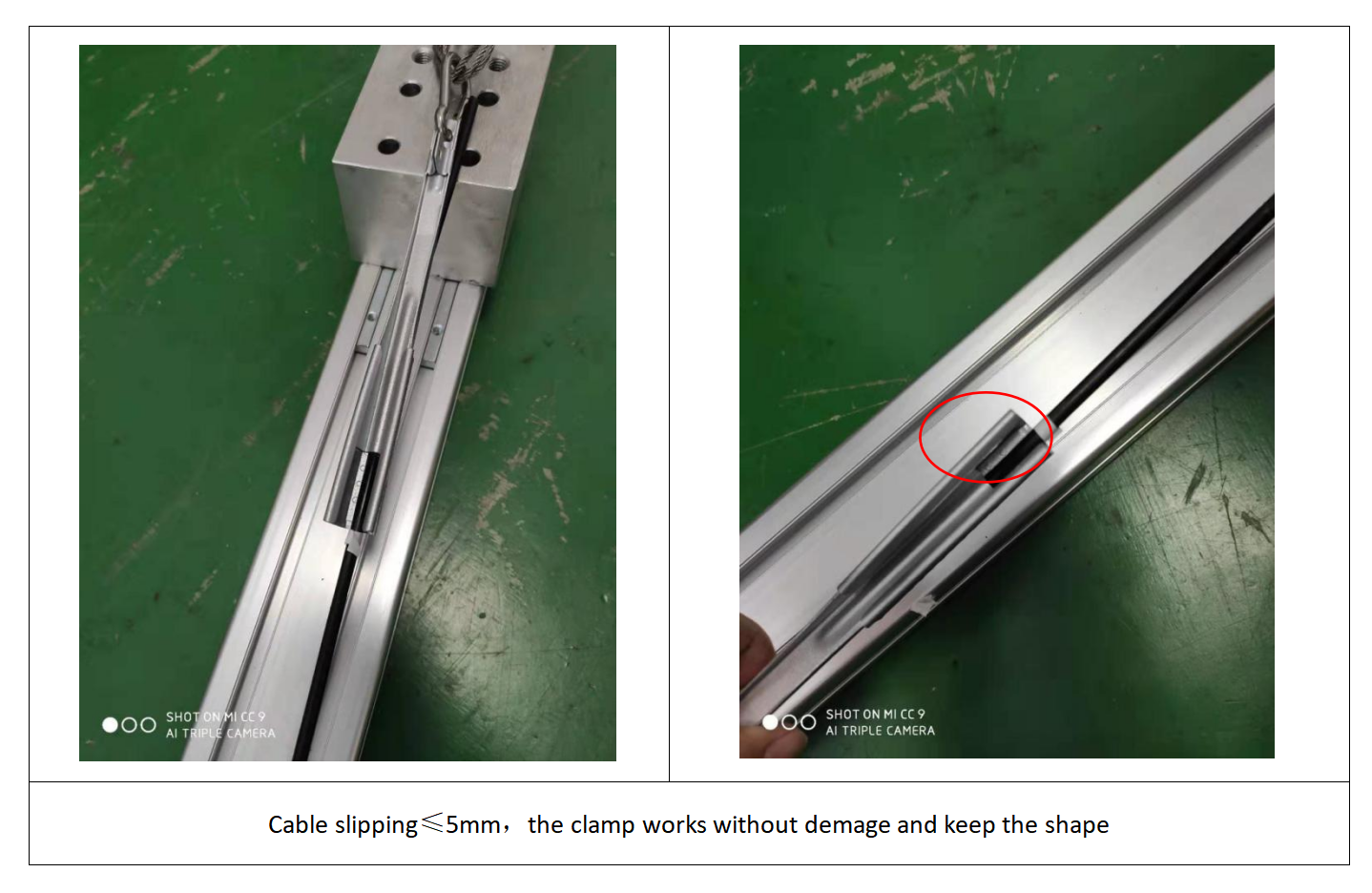 SHOT ON MI CC 9
AI TRIPLE CAMERA

SHOT ON MI CC 9
AI TRIPLE CAMERA

Cable slipping≤5mm， the clamp works without demage and keep the shape