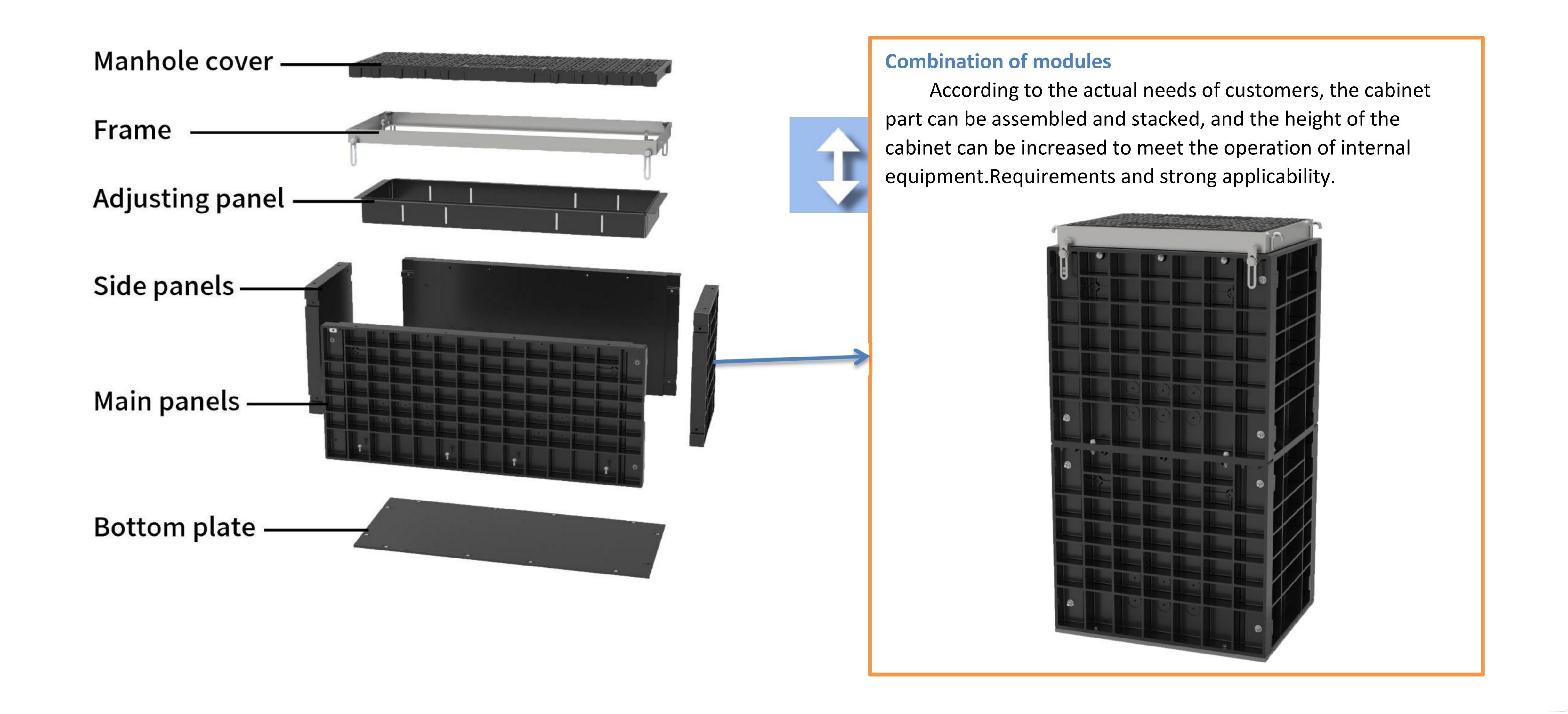 Manhole cover
Frame
Adjusting panel
Side panels
Main panels
Bottom plate

Combination of modules
According to the actual needs of customers, the cabinet part can be assembled and stacked, and the height of the cabinet can be increased to meet the operation of internal equipment.Requirements and strong applicability.