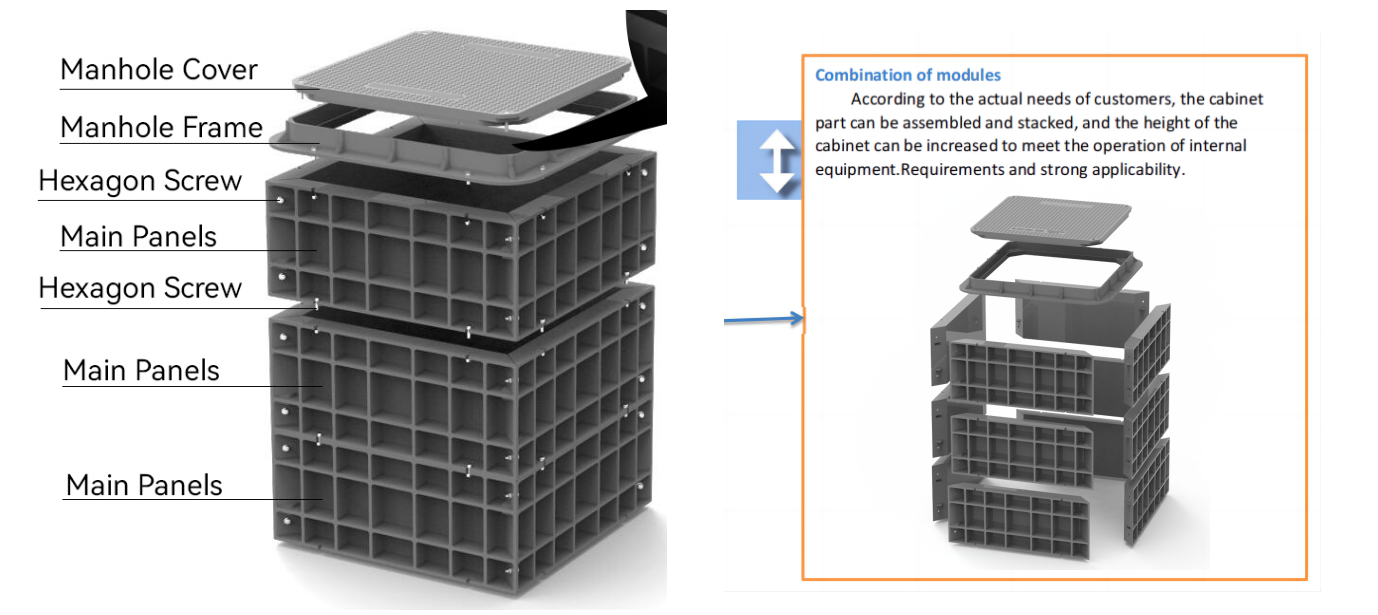 Manhole Cover

Manhole Frame

Hexagon Screw

Main Panels

Hexagon Screw

Main Panels

Main Panels

Combination of modules

According to the actual needs of customers, the cabinet part can be assembled and stacked, and the height of the cabinet can be increased to meet the operation of internal equipment.Requirements and strong applicability.